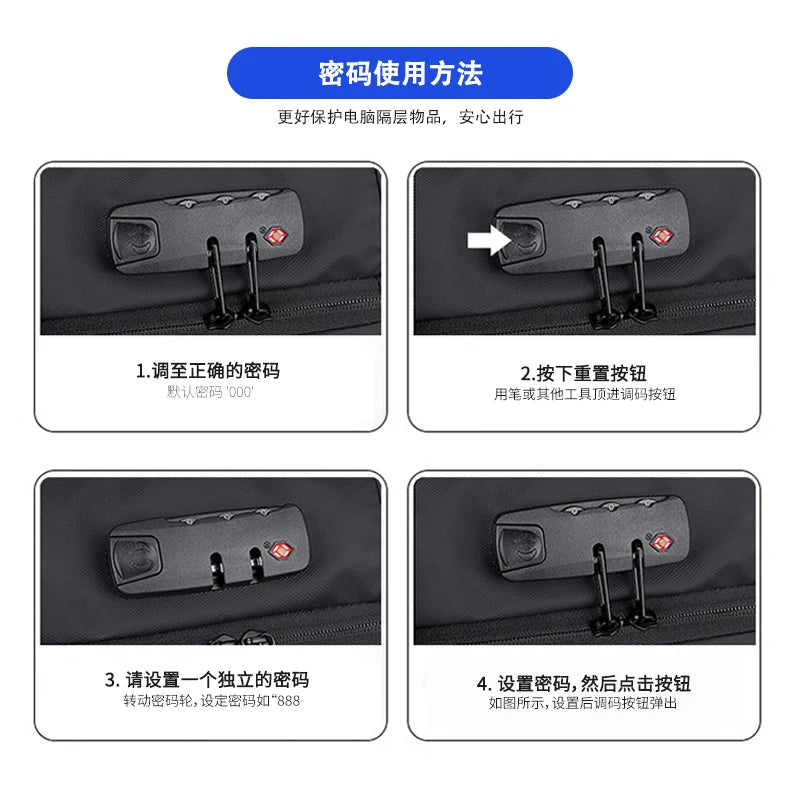 密码使用方法

更好保护电脑隔层物品，安心出行

1.调至正确的密码

默认密码 '000'

2.按下重置按钮

用笔或其他工具顶进调码按钮

3. 请设置一个独立的密码

转动密码轮，设定密码如“888

4. 设置密码，然后点击按钮

如图所示，设置后调码按钮弹出