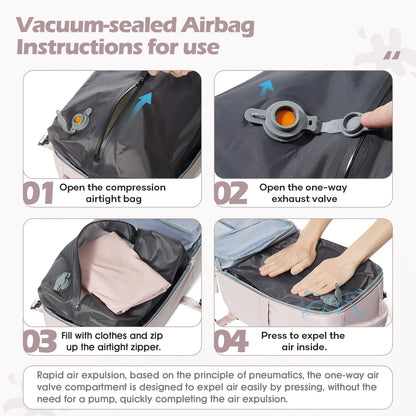 Vacuum-sealed Airbag Instructions for use

01 Open the compression airtight bag

02 Open the one-way exhaust valve

03 Fill with clothes and zip up the airtight zipper.

04 Press to expel the air inside.

Rapid air expulsion, based on the principle of pneumatics, the one-way air valve compartment is designed to expel air easily by pressing, without the need for a pump, quickly completing the air expulsion.