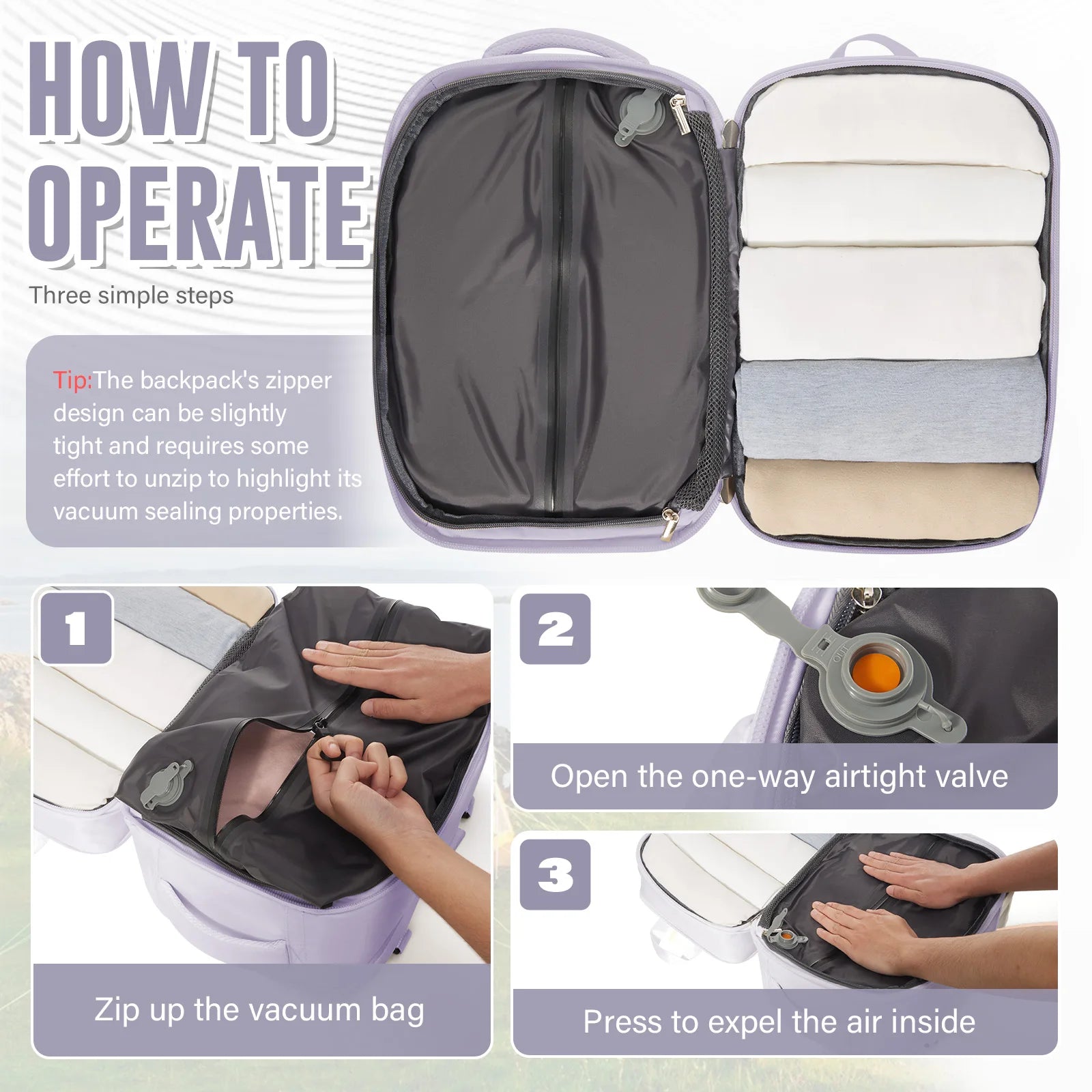 HOW TO OPERATE

Three simple steps

Tip:The backpack's zipper design can be slightly tight and requires some effort to unzip to highlight its vacuum sealing properties.

1

Zip up the vacuum bag

2

Open the one-way airtight valve

3

Press to expel the air inside