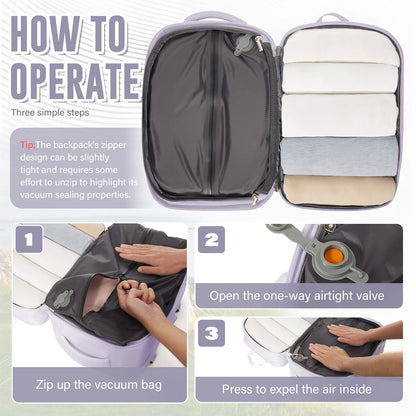 HOW TO OPERATE

Three simple steps

Tip:The backpack's zipper design can be slightly tight and requires some effort to unzip to highlight its vacuum sealing properties.

1

Zip up the vacuum bag

2

Open the one-way airtight valve

3

Press to expel the air inside