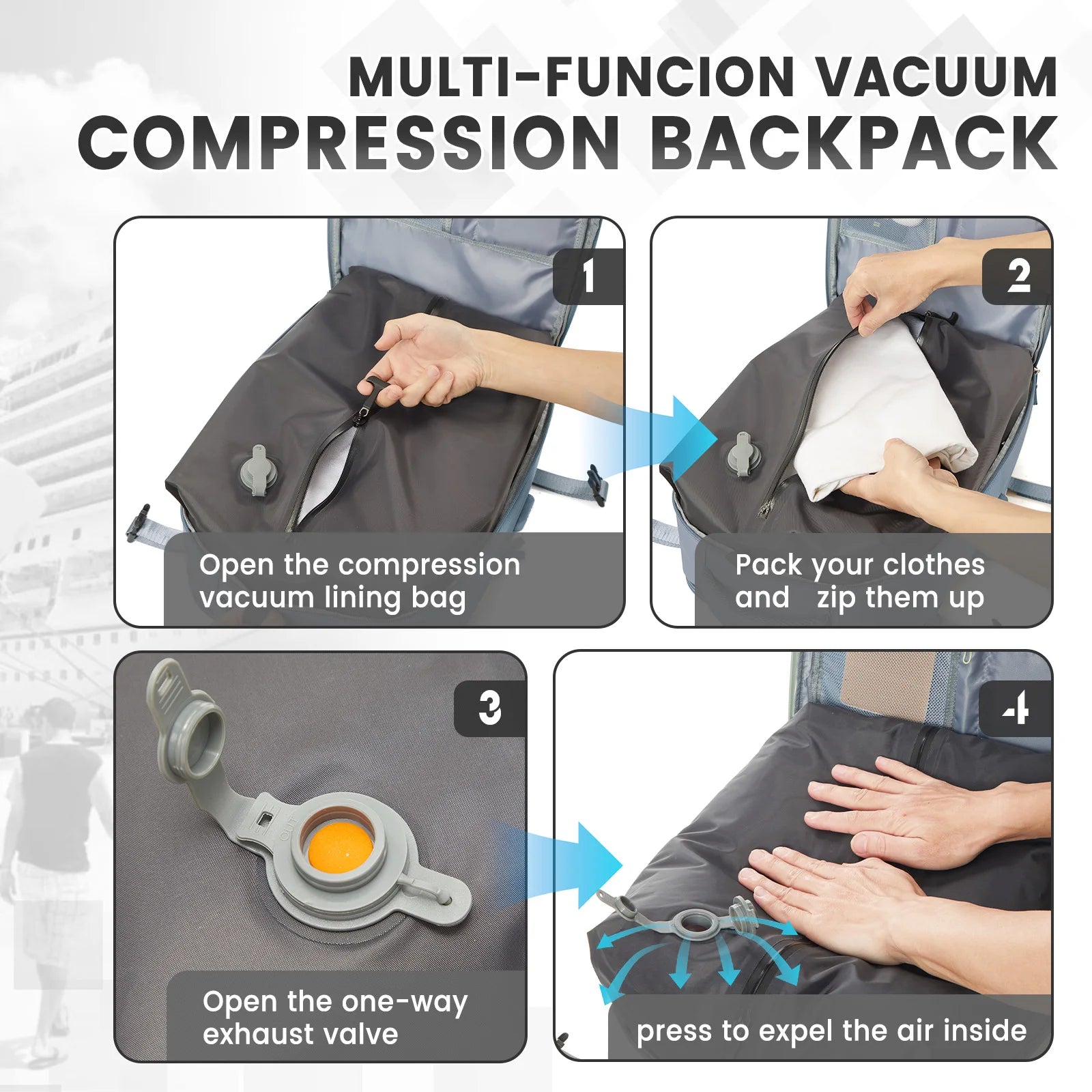 MULTI-FUNCION VACUUM
COMPRESSION BACKPACK

1

Open the compression vacuum lining bag

2

Pack your clothes and zip them up

3

OUT

Open the one-way exhaust valve

4

press to expel the air inside