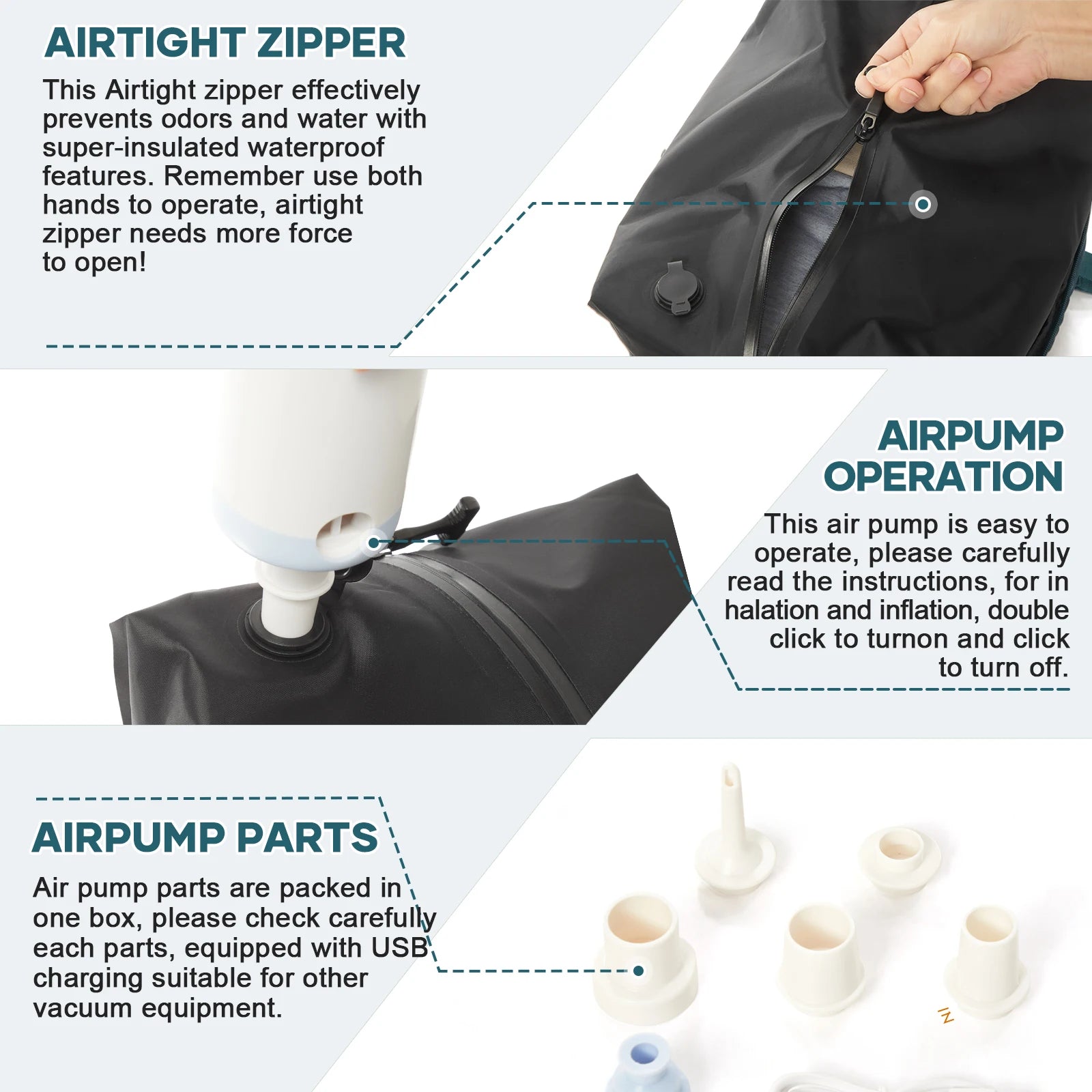 AIRTIGHT ZIPPER

This Airtight zipper effectively prevents odors and water with super-insulated waterproof features. Remember use both hands to operate, airtight zipper needs more force to open!

AIRPUMP OPERATION

This air pump is easy to operate, please carefully read the instructions, for in halation and inflation, double click to turnon and click to turn off.

AIRPUMP PARTS

Air pump parts are packed in one box, please check carefully each parts, equipped with USB charging suitable for other vacuum equipment.

IN