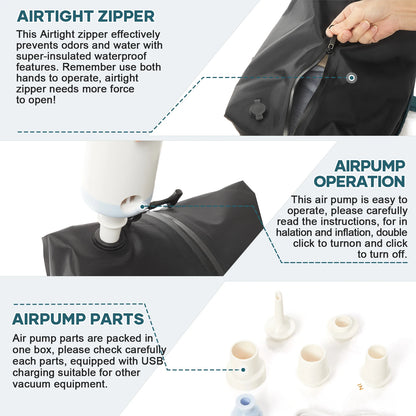 AIRTIGHT ZIPPER

This Airtight zipper effectively prevents odors and water with super-insulated waterproof features. Remember use both hands to operate, airtight zipper needs more force to open!

AIRPUMP OPERATION

This air pump is easy to operate, please carefully read the instructions, for in halation and inflation, double click to turnon and click to turn off.

AIRPUMP PARTS

Air pump parts are packed in one box, please check carefully each parts, equipped with USB charging suitable for other vacuum equipment.