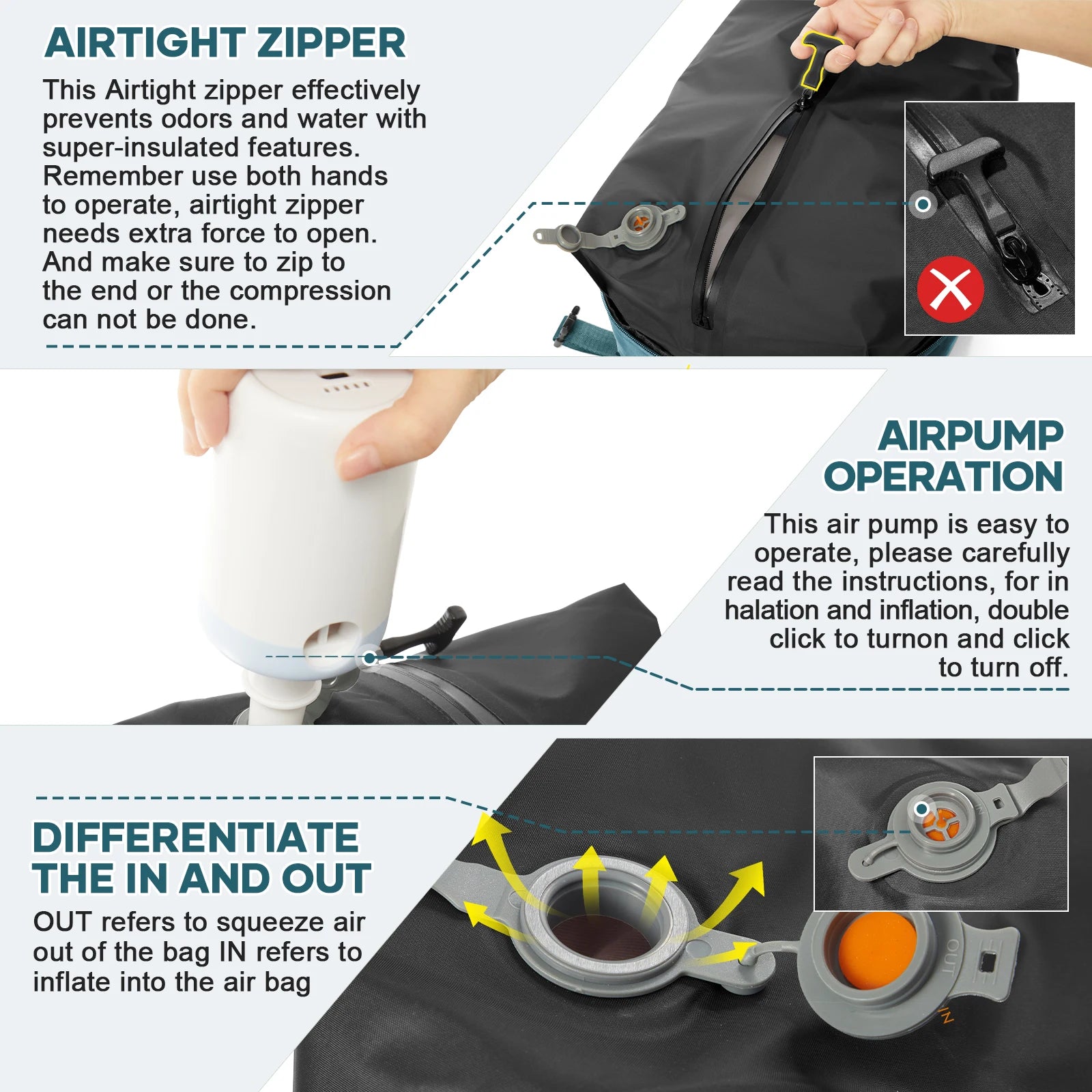 AIRTIGHT ZIPPER

This Airtight zipper effectively prevents odors and water with super-insulated features. Remember use both hands to operate, airtight zipper needs extra force to open. And make sure to zip to the end or the compression can not be done.

AIRPUMP OPERATION

This air pump is easy to operate, please carefully read the instructions, for in halation and inflation, double click to turnon and click to turn off.

DIFFERENTIATE THE IN AND OUT

OUT refers to squeeze air out of the bag IN refers to inflate into the air bag

OUT

IN