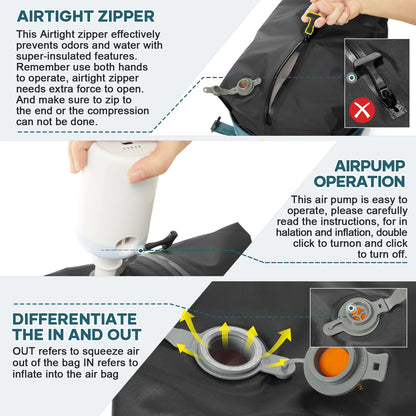 AIRTIGHT ZIPPER

This Airtight zipper effectively prevents odors and water with super-insulated features. Remember use both hands to operate, airtight zipper needs extra force to open. And make sure to zip to the end or the compression can not be done.

AIRPUMP OPERATION

This air pump is easy to operate, please carefully read the instructions, for in halation and inflation, double click to turnon and click to turn off.

DIFFERENTIATE THE IN AND OUT

OUT refers to squeeze air out of the bag IN refers to inflate into the air bag