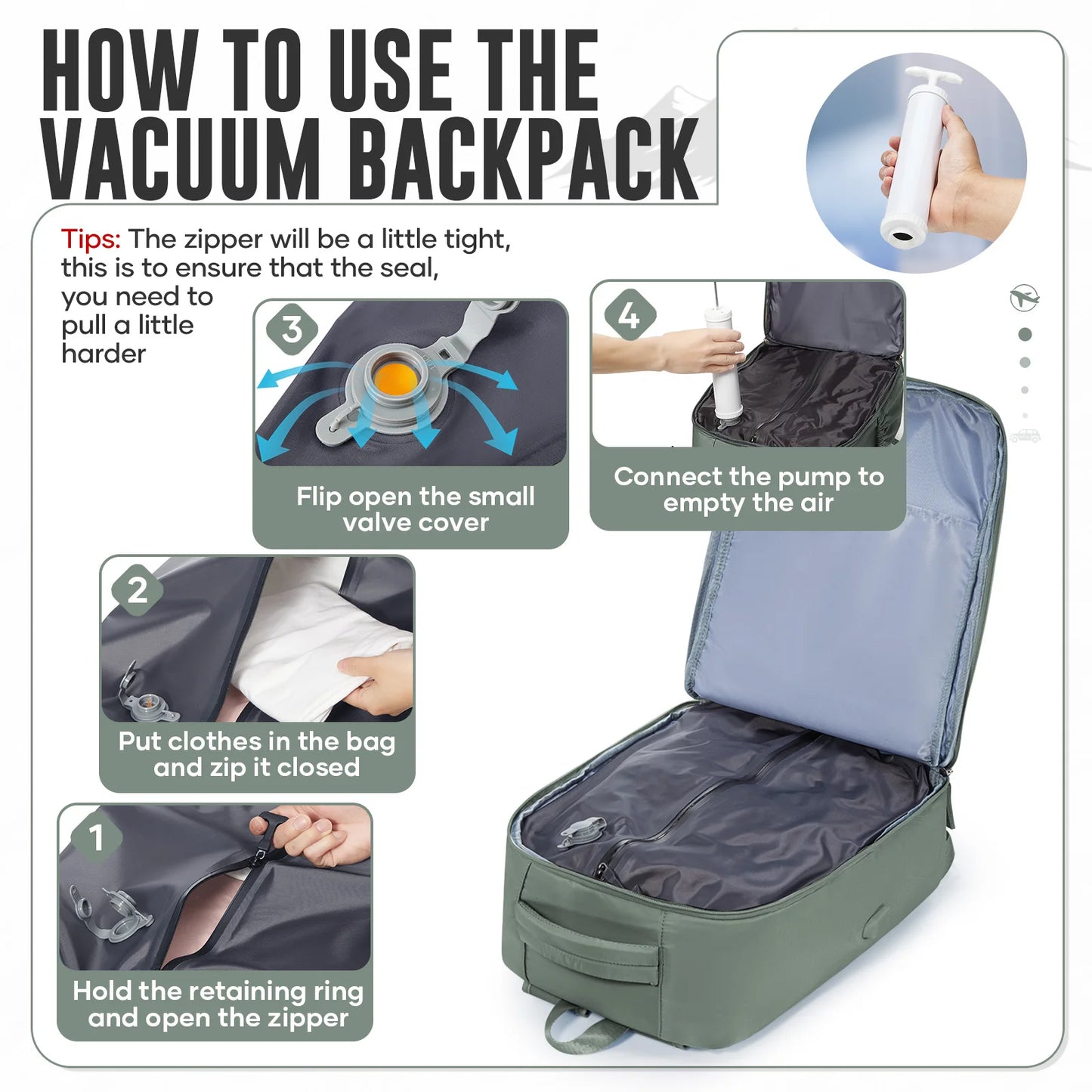 HOW TO USE THE VACUUM BACKPACK

Tips: The zipper will be a little tight, this is to ensure that the seal, you need to pull a little harder

3
Flip open the small valve cover

4
Connect the pump to empty the air

2
Put clothes in the bag and zip it closed

1
Hold the retaining ring and open the zipper