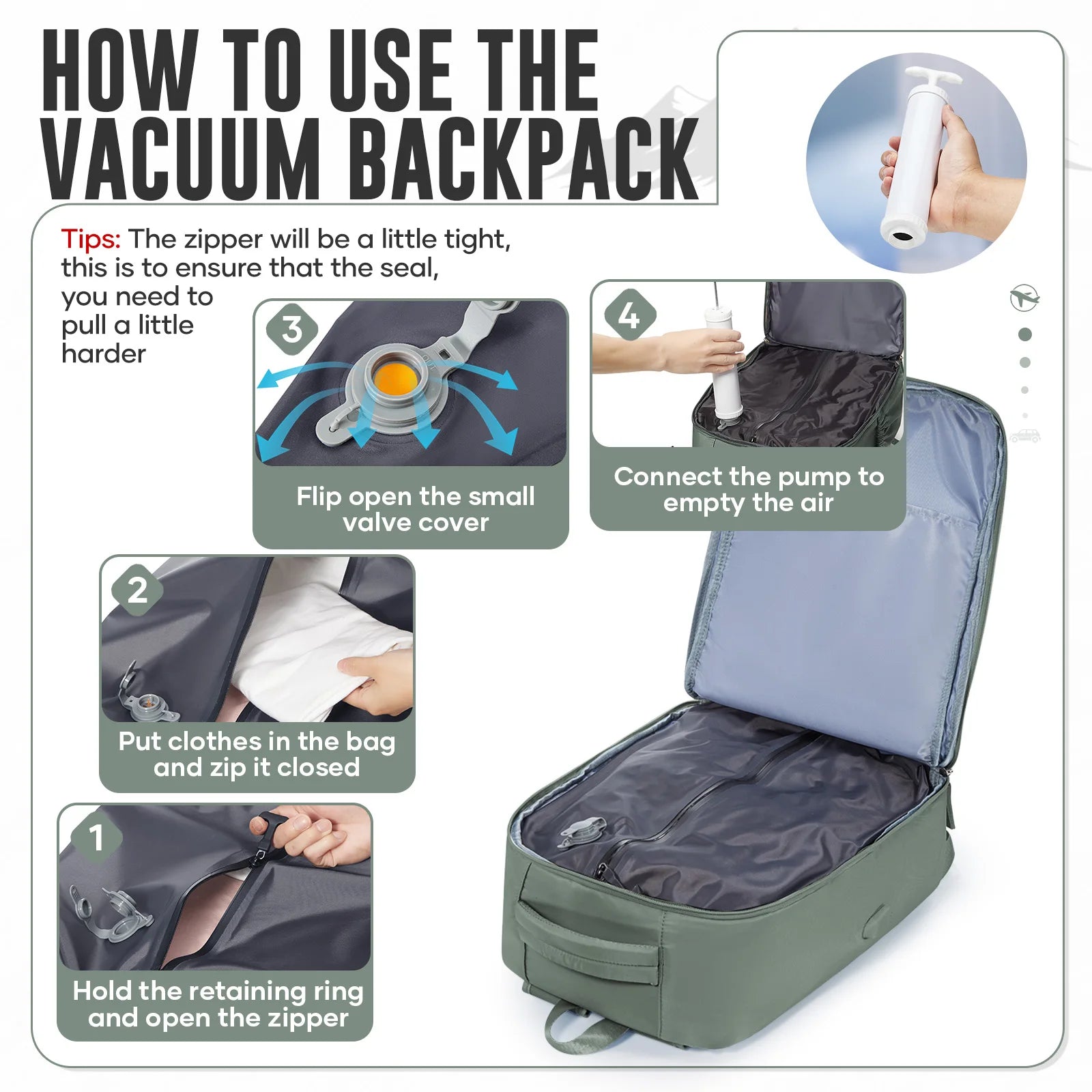 HOW TO USE THE VACUUM BACKPACK

Tips: The zipper will be a little tight, this is to ensure that the seal, you need to pull a little harder

3
Flip open the small valve cover

4
Connect the pump to empty the air

2
Put clothes in the bag and zip it closed

1
Hold the retaining ring and open the zipper