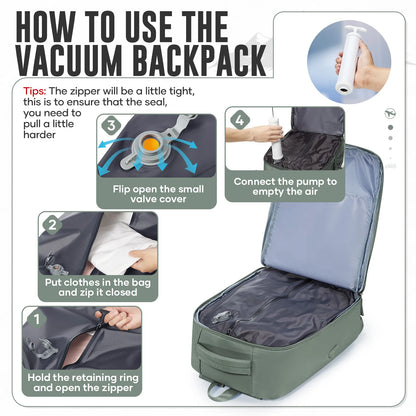 HOW TO USE THE VACUUM BACKPACK

Tips: The zipper will be a little tight, this is to ensure that the seal, you need to pull a little harder

3
Flip open the small valve cover

4
Connect the pump to empty the air

2
Put clothes in the bag and zip it closed

1
Hold the retaining ring and open the zipper