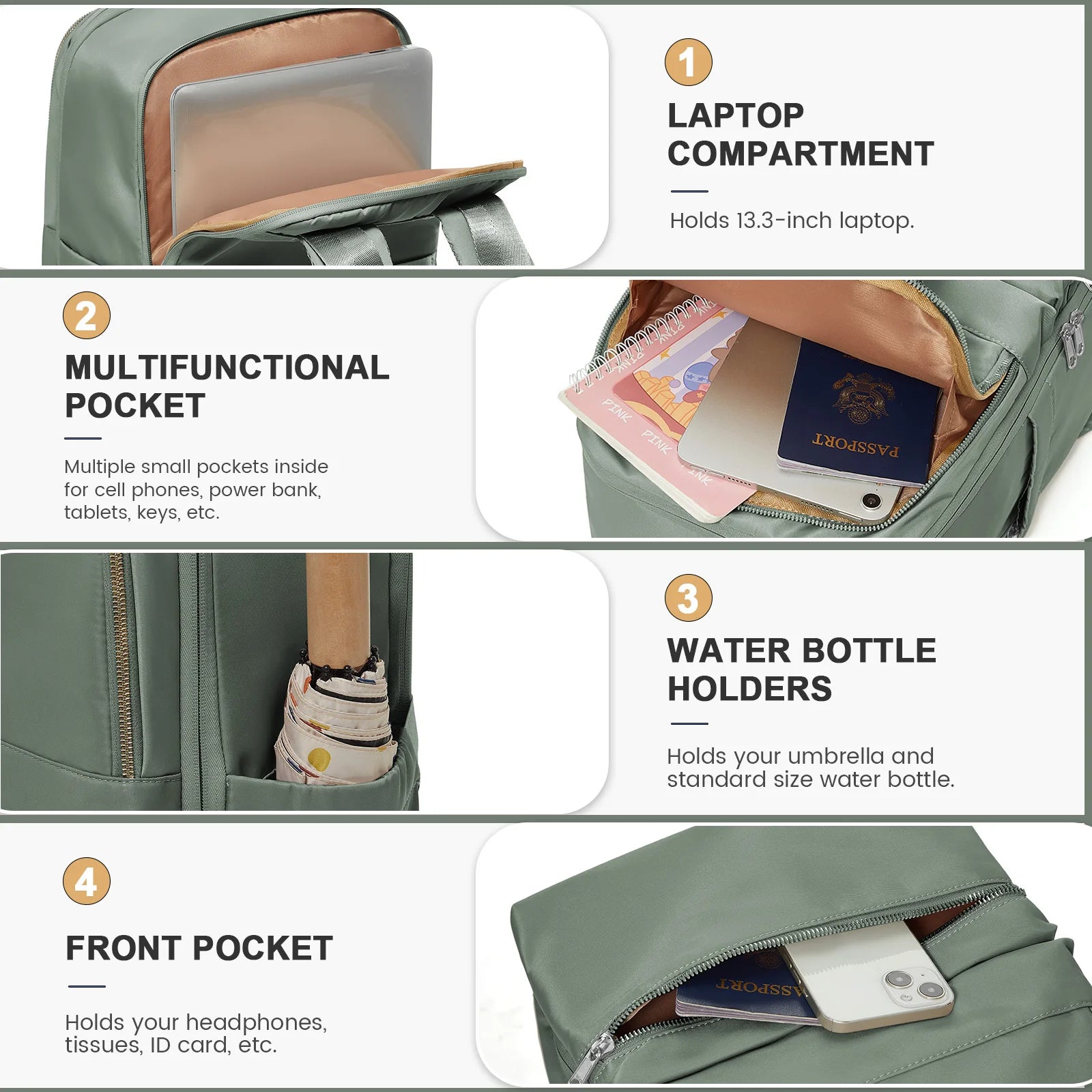 1

LAPTOP COMPARTMENT

Holds 13.3-inch laptop.

2

MULTIFUNCTIONAL POCKET

Multiple small pockets inside for cell phones, power bank, tablets, keys, etc.

PINK PINK PINK

PASSPORT

3

WATER BOTTLE HOLDERS

Holds your umbrella and standard size water bottle.

4

FRONT POCKET

Holds your headphones, tissues, ID card, etc.

PASSPORT